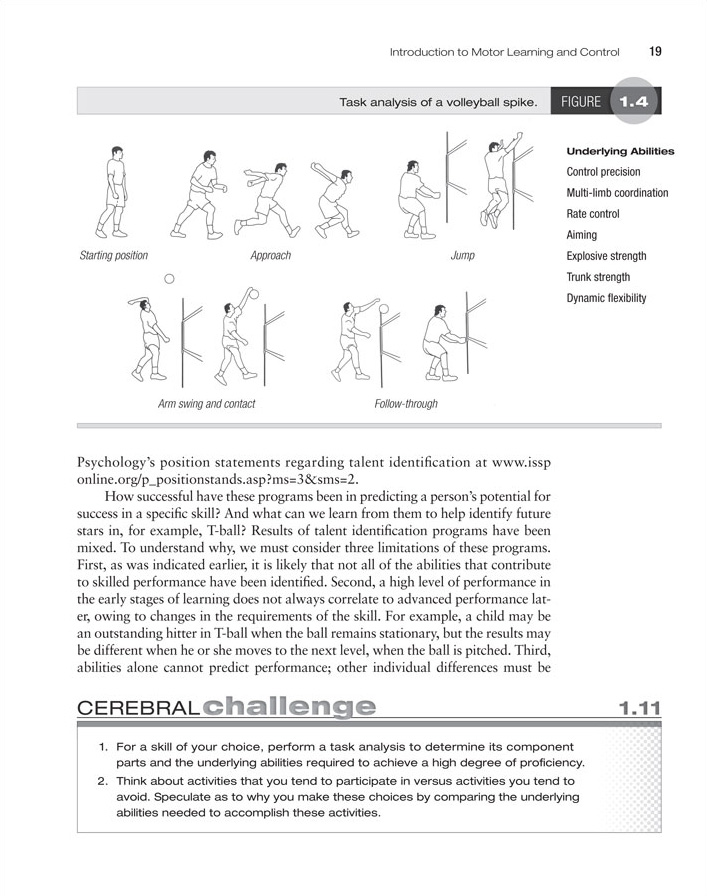 Introduction to Motor Learning and Control 19

Task analysis of a volleyball spike. FIGURE 1.4

Starting position

Approach

Jump

Arm swing and contact

Follow-through

Underlying Abilities
Control precision
Multi-limb coordination
Rate control
Aiming
Explosive strength
Trunk strength
Dynamic flexibility

Psychology's position statements regarding talent identification at www.issponline.org/p_positionstands.asp?ms=3&sms=2.

How successful have these programs been in predicting a person's potential for success in a specific skill? And what can we learn from them to help identify future stars in, for example, T-ball? Results of talent identification programs have been mixed. To understand why, we must consider three limitations of these programs. First, as was indicated earlier, it is likely that not all of the abilities that contribute to skilled performance have been identified. Second, a high level of performance in the early stages of learning does not always correlate to advanced performance later, owing to changes in the requirements of the skill. For example, a child may be an outstanding hitter in T-ball when the ball remains stationary, but the results may be different when he or she moves to the next level, when the ball is pitched. Third, abilities alone cannot predict performance; other individual differences must be

CEREBRAL challenge 1.11

1. For a skill of your choice, perform a task analysis to determine its component parts and the underlying abilities required to achieve a high degree of proficiency.
2. Think about activities that you tend to participate in versus activities you tend to avoid. Speculate as to why you make these choices by comparing the underlying abilities needed to accomplish these activities.