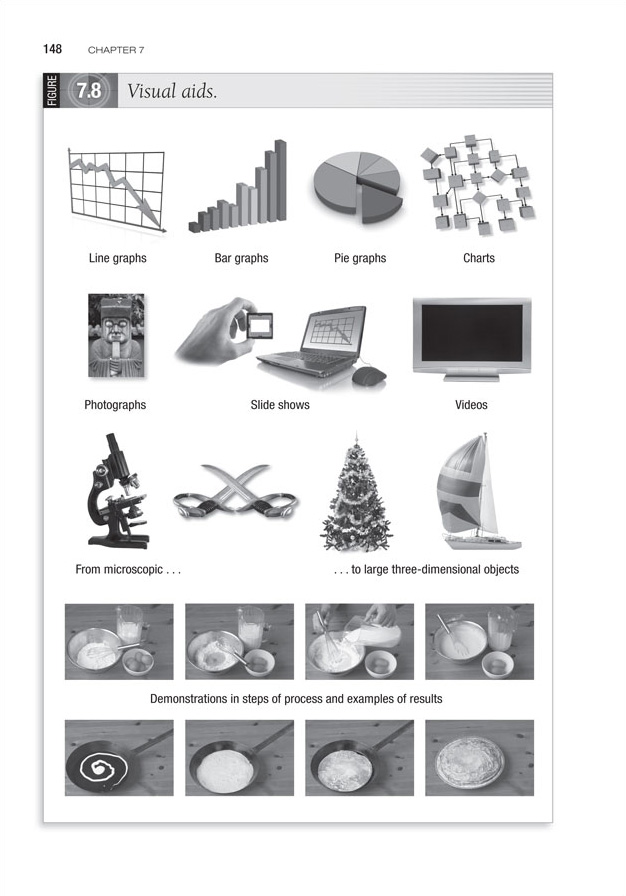 148 CHAPTER 7

FIGURE 7.8 Visual aids.

Line graphs

Bar graphs

Pie graphs

Charts

Photographs

Slide shows

Videos

From microscopic . . .

. . . to large three-dimensional objects

Demonstrations in steps of process and examples of results