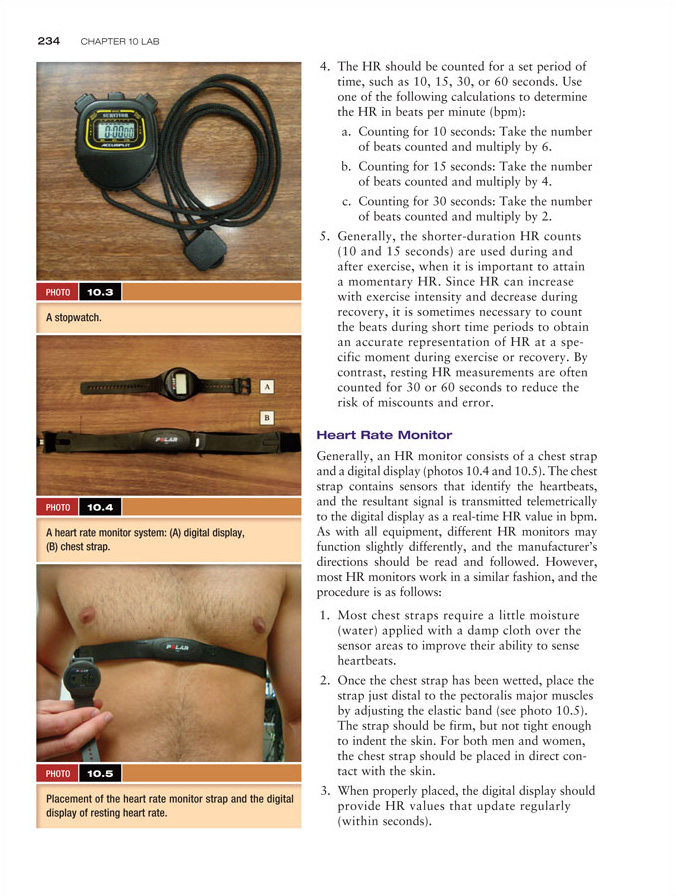 234 CHAPTER 10 LAB

SURVIVOR

ACCUSPLIT

PHOTO 10.3

A stopwatch.

A

B

POLAR

PHOTO 10.4

A heart rate monitor system: (A) digital display, (B) chest strap.

POLAR

PHOTO 10.5

Placement of the heart rate monitor strap and the digital display of resting heart rate.

4. The HR should be counted for a set period of time, such as 10, 15, 30, or 60 seconds. Use one of the following calculations to determine the HR in beats per minute (bpm):

a. Counting for 10 seconds: Take the number of beats counted and multiply by 6.

b. Counting for 15 seconds: Take the number of beats counted and multiply by 4.

c. Counting for 30 seconds: Take the number of beats counted and multiply by 2.

5. Generally, the shorter-duration HR counts (10 and 15 seconds) are used during and after exercise, when it is important to attain a momentary HR. Since HR can increase with exercise intensity and decrease during recovery, it is sometimes necessary to count the beats during short time periods to obtain an accurate representation of HR at a specific moment during exercise or recovery. By contrast, resting HR measurements are often counted for 30 or 60 seconds to reduce the risk of miscounts and error.

Heart Rate Monitor

Generally, an HR monitor consists of a chest strap and a digital display (photos 10.4 and 10.5). The chest strap contains sensors that identify the heartbeats, and the resultant signal is transmitted telemetrically to the digital display as a real-time HR value in bpm. As with all equipment, different HR monitors may function slightly differently, and the manufacturer's directions should be read and followed. However, most HR monitors work in a similar fashion, and the procedure is as follows:

1. Most chest straps require a little moisture (water) applied with a damp cloth over the sensor areas to improve their ability to sense heartbeats.

2. Once the chest strap has been wetted, place the strap just distal to the pectoralis major muscles by adjusting the elastic band (see photo 10.5). The strap should be firm, but not tight enough to indent the skin. For both men and women, the chest strap should be placed in direct contact with the skin.

3. When properly placed, the digital display should provide HR values that update regularly (within seconds).